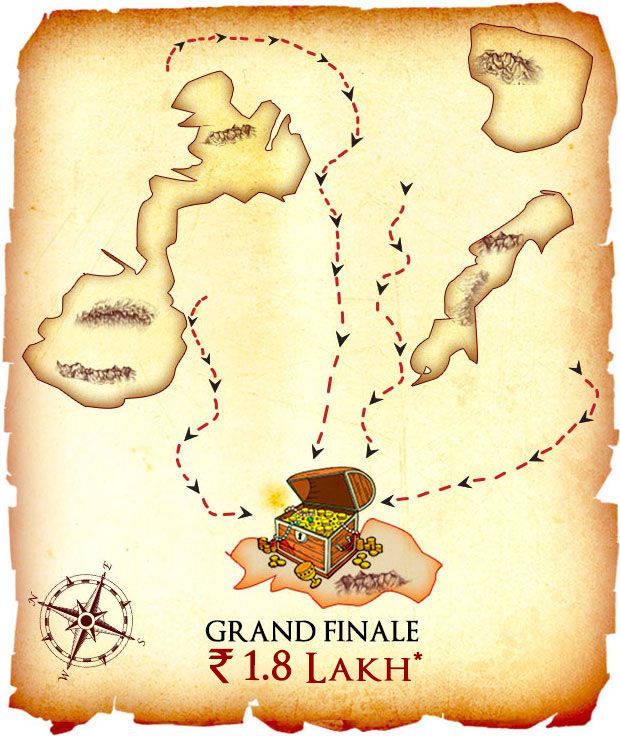 N
E
S
W

GRAND FINALE
₹ 1.8 LAKH*